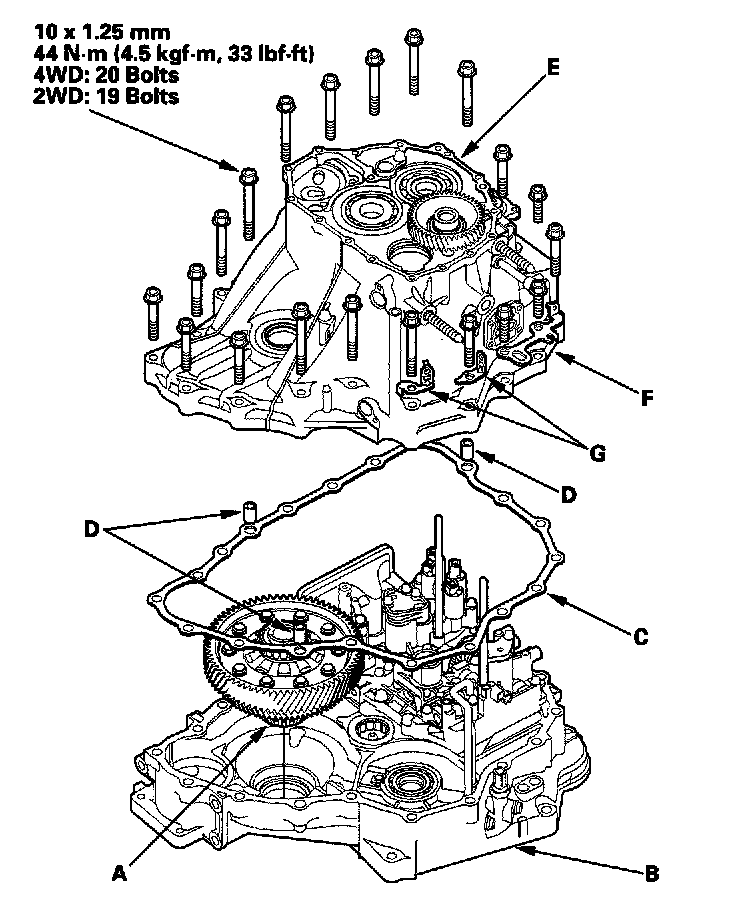 10 x 1.25 mm
44 N·m (4.5 kgf·m, 33 lbf·ft)
4WD: 20 Bolts
2WD: 19 Bolts

E

F

G

D

D

C

A

B