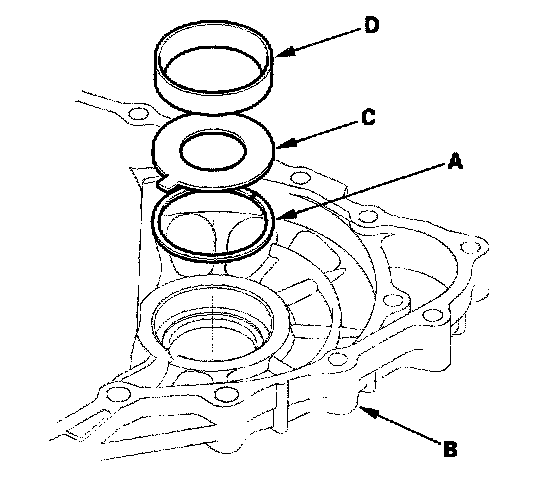 D
C
A
B