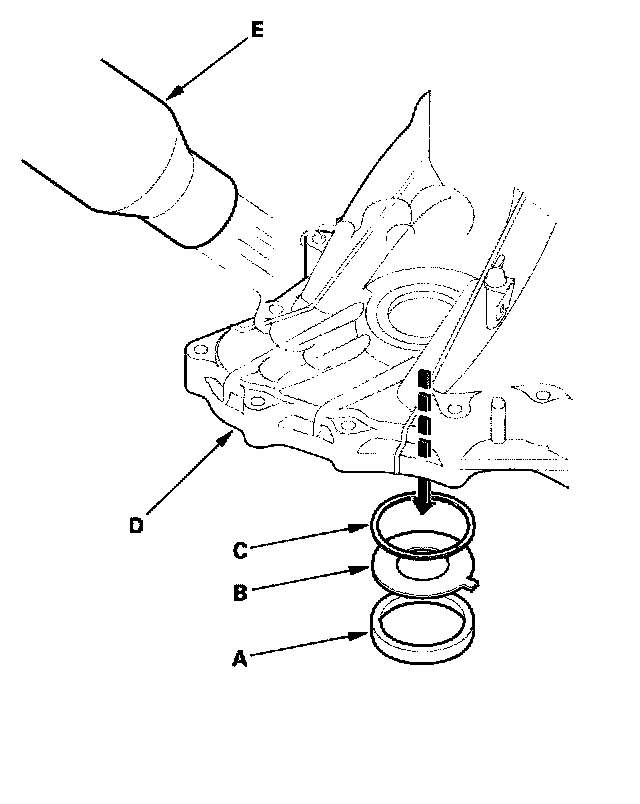 E

D

C

B

A