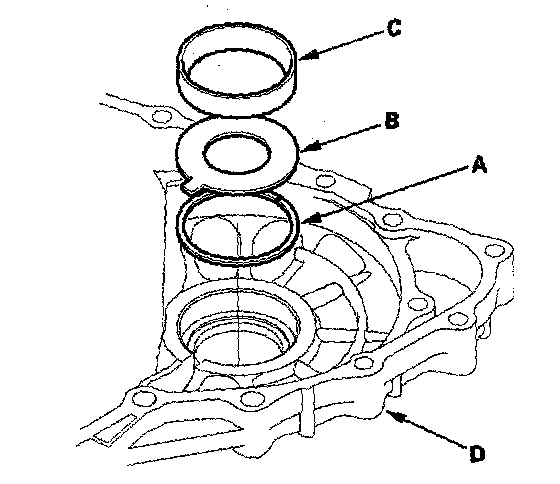 C
B
A
D