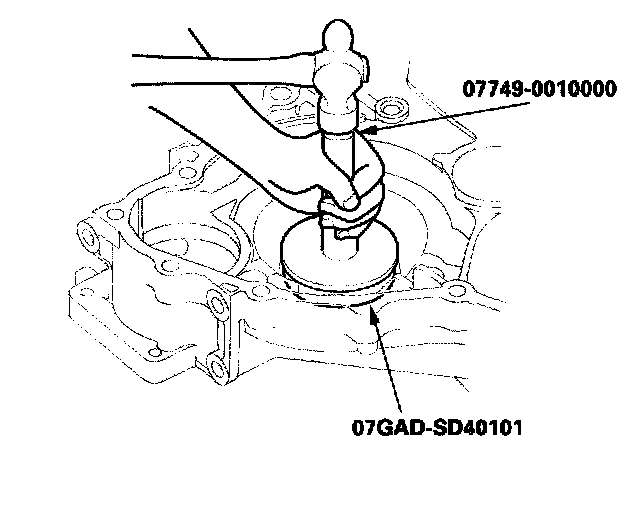 07749-0010000

07GAD-SD40101