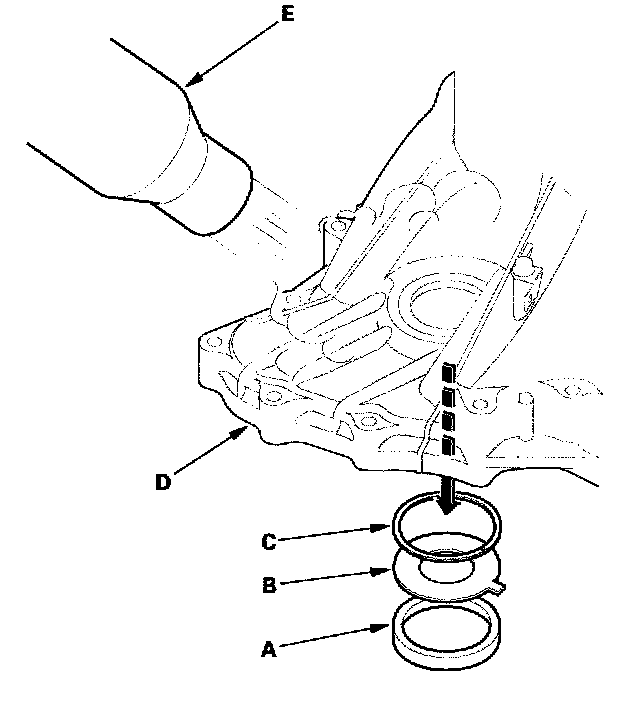 E
D
C
B
A