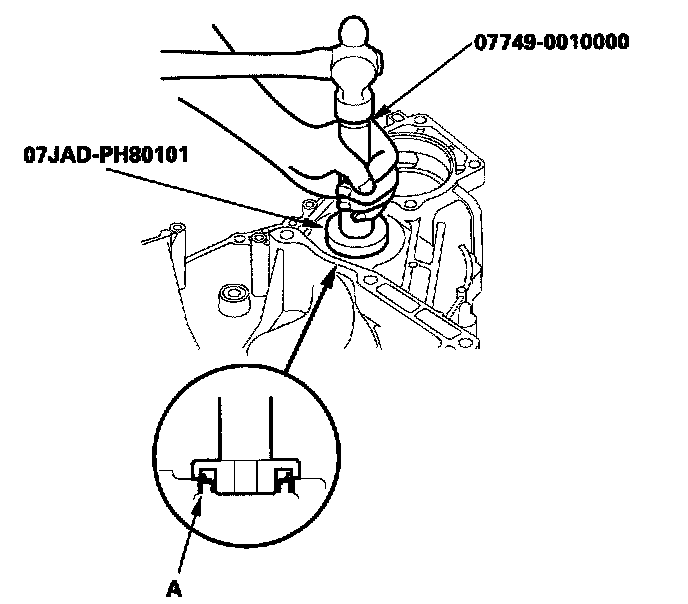 07749-0010000

07JAD-PH80101

A