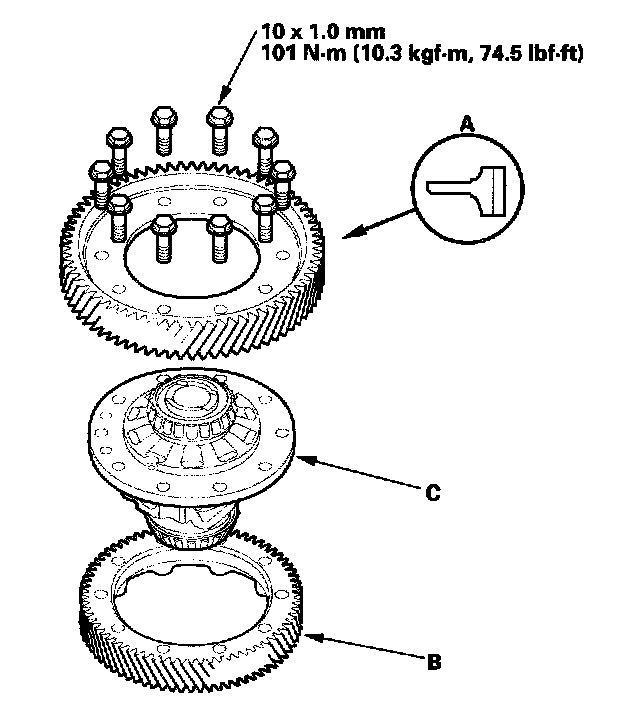 10 x 1.0 mm
101 N·m (10.3 kgf·m, 74.5 lbf·ft)

A

C

B