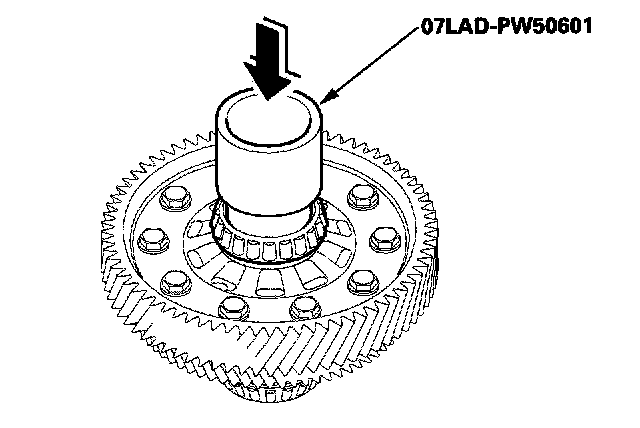 07LAD-PW50601