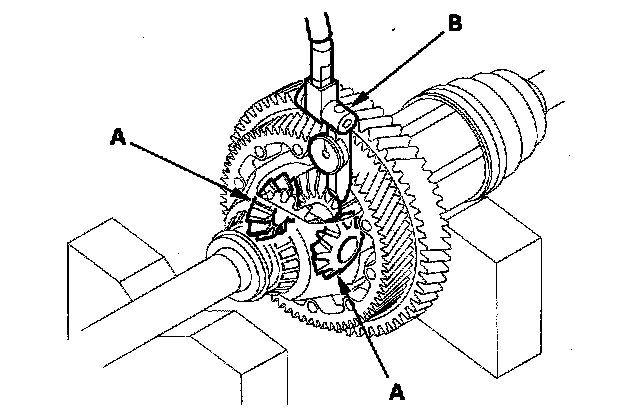 B
A
A