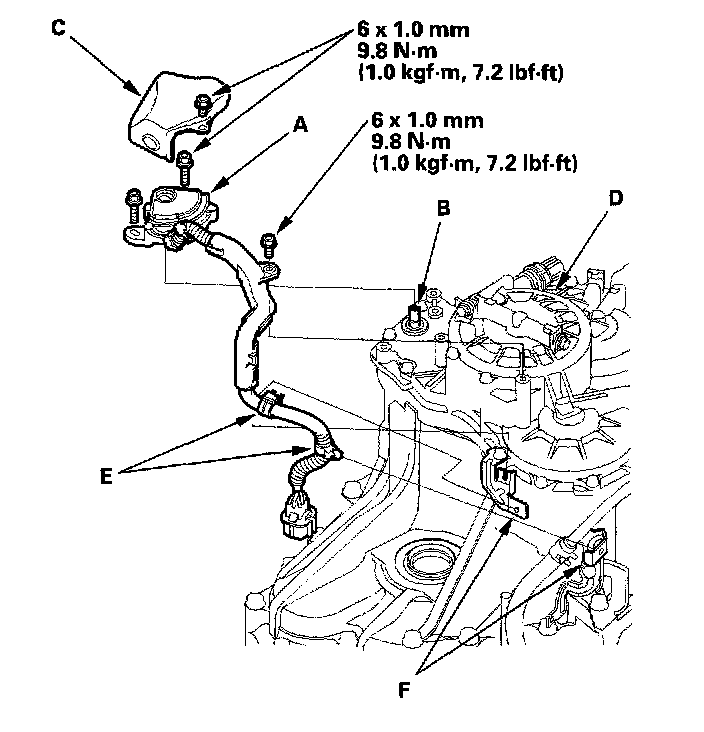 C

6 x 1.0 mm
9.8 N·m
(1.0 kgf·m, 7.2 lbf·ft)

A

6 x 1.0 mm
9.8 N·m
(1.0 kgf·m, 7.2 lbf·ft)

B

D

E

F