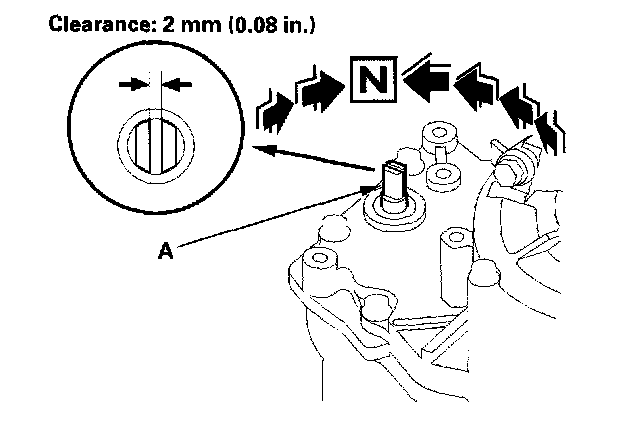 Clearance: 2 mm (0.08 in.)

N

A