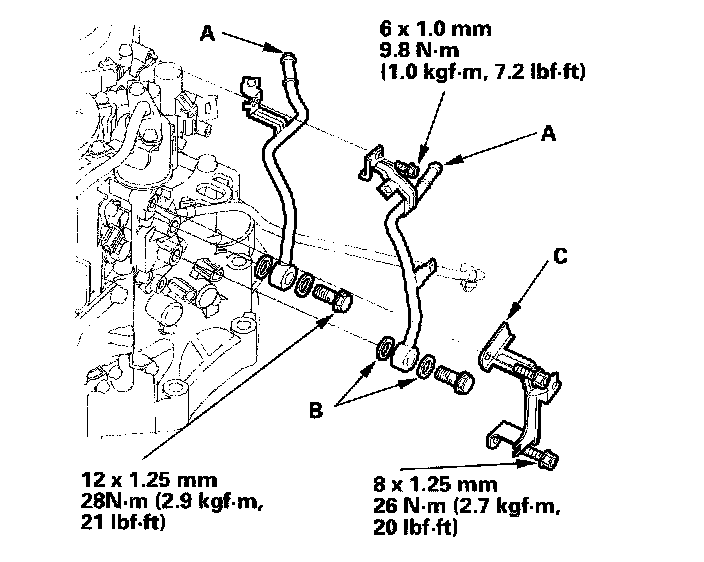 A

6 x 1.0 mm
9.8 N·m
(1.0 kgf·m, 7.2 lbf·ft)

A

C

B

12 x 1.25 mm
28N·m (2.9 kgf·m,
21 lbf·ft)

8 x 1.25 mm
26 N·m (2.7 kgf·m,
20 lbf·ft)