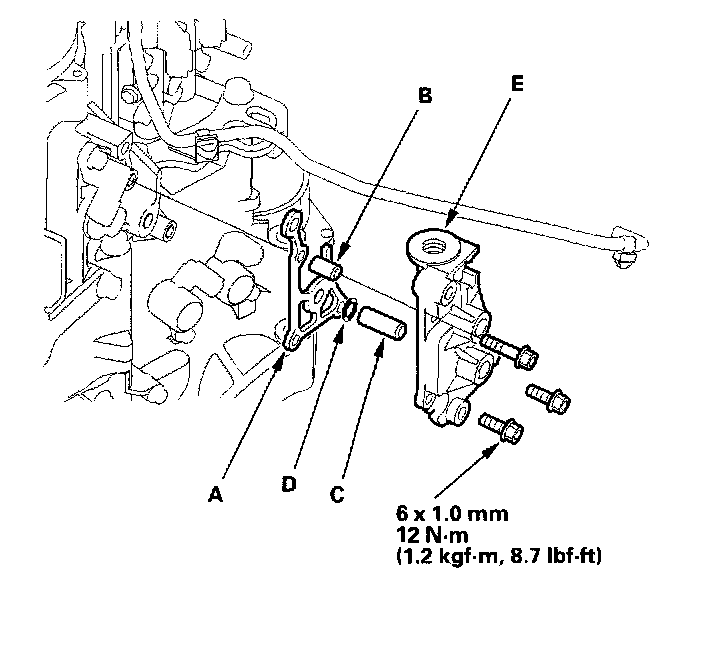 B

E

A

D

C

6 x 1.0 mm
12 N·m
(1.2 kgf·m, 8.7 lbf·ft)