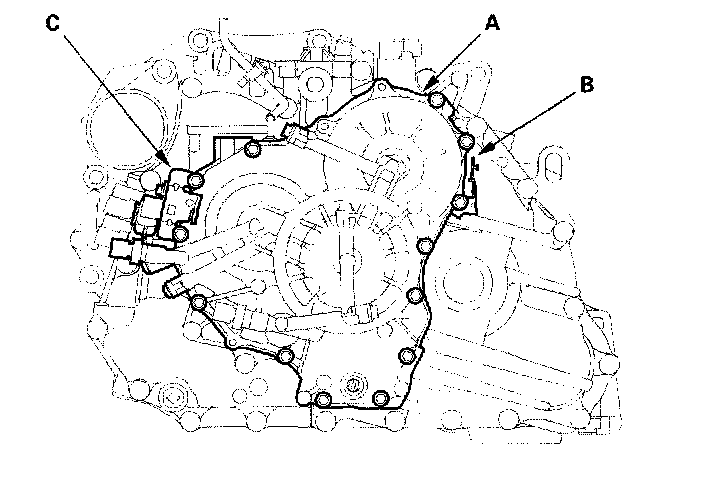 C
A
B