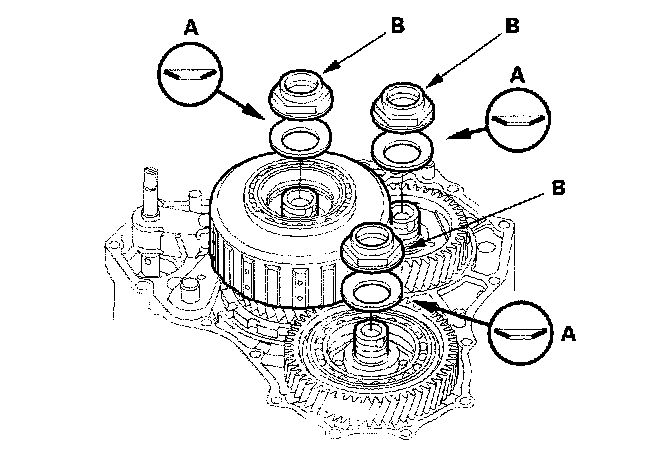 A
B
B
A
B
A