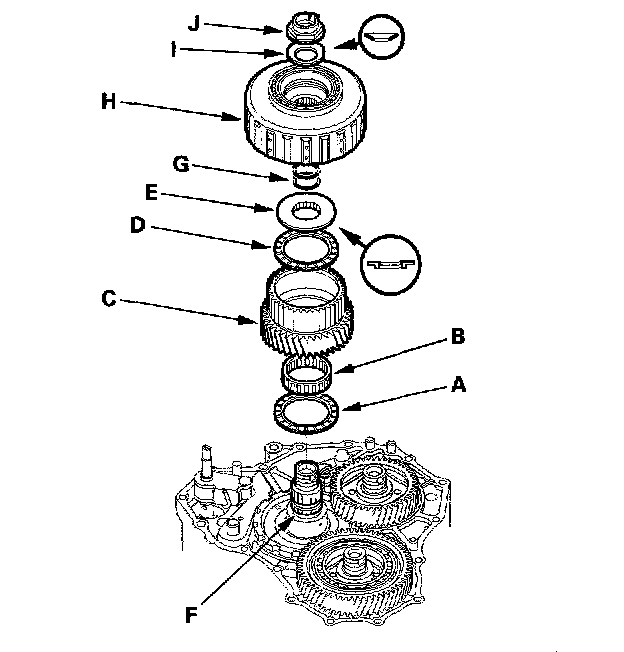 J
I
H
G
E
D
C
B
A
F