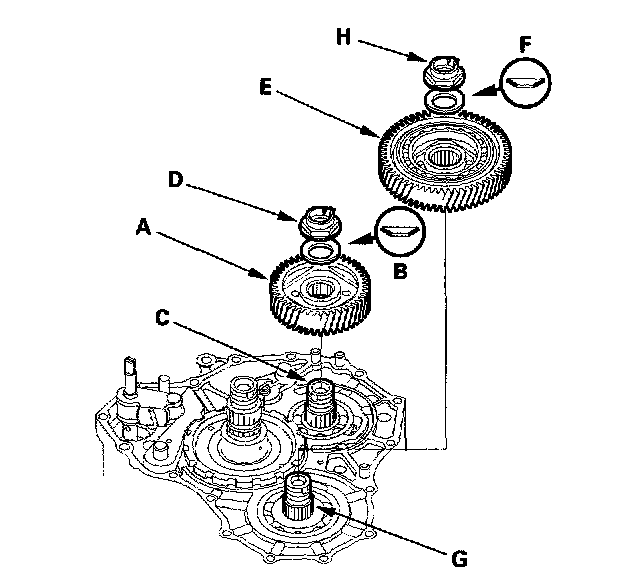 H
F
E
D
A
B
C
G