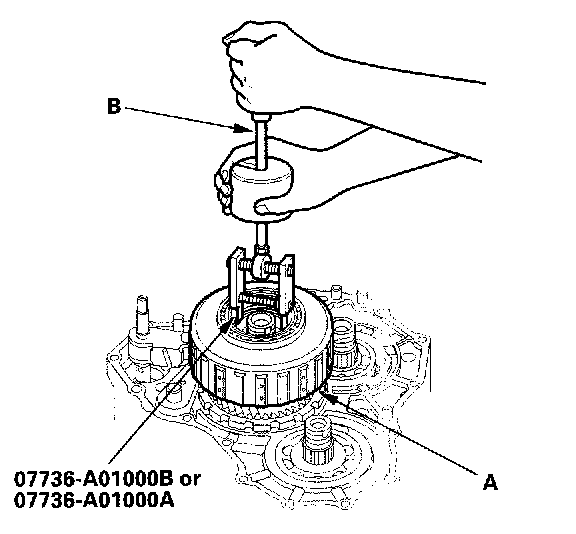 B

07736-A01000B or
07736-A01000A

A