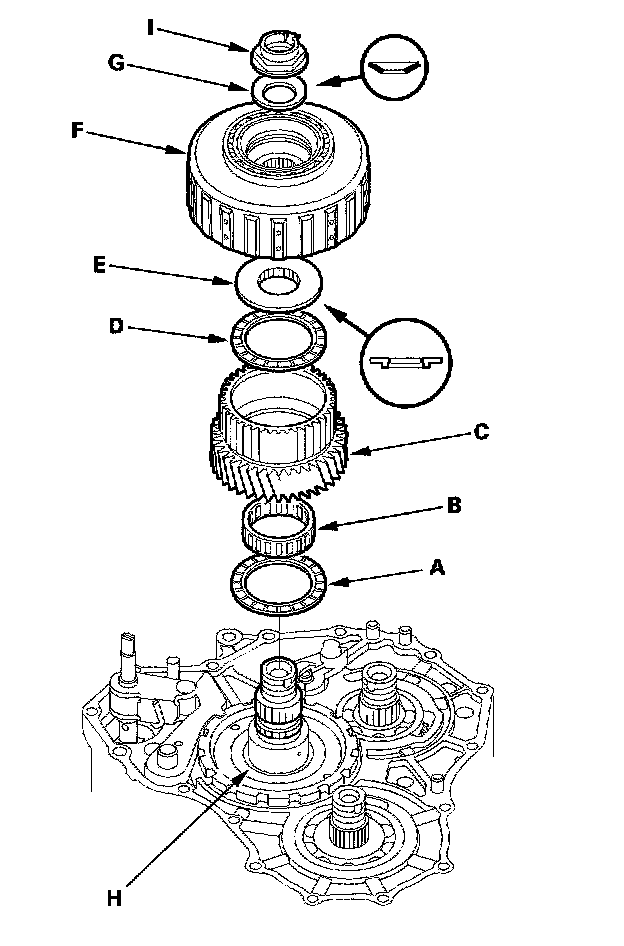 I
G
F
E
D
C
B
A
H