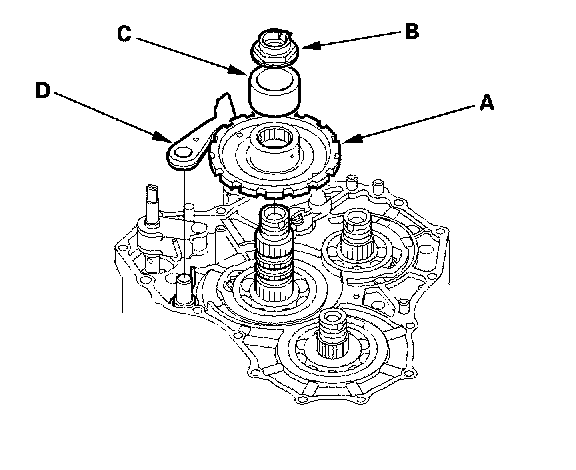 C
B
D
A