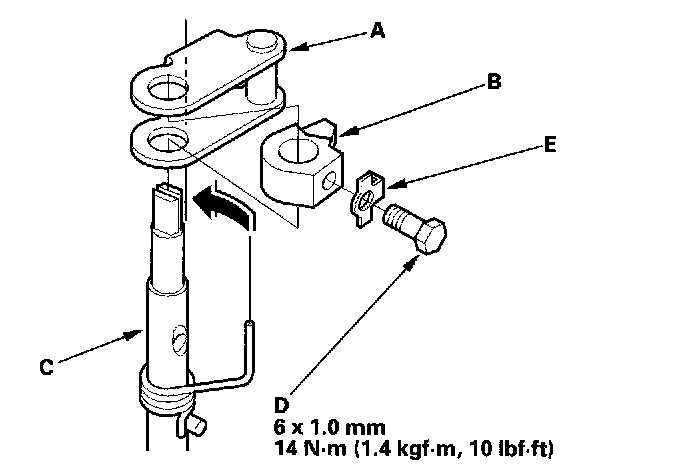 A

B

E

C

D
6 x 1.0 mm
14 N·m (1.4 kgf·m, 10 lbf·ft)