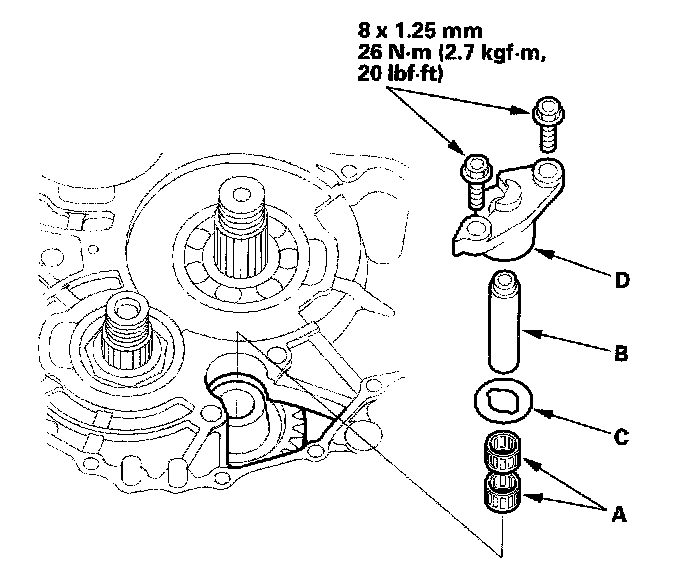 8 x 1.25 mm
26 N·m (2.7 kgf·m, 20 lbf·ft)

D

B

C

A