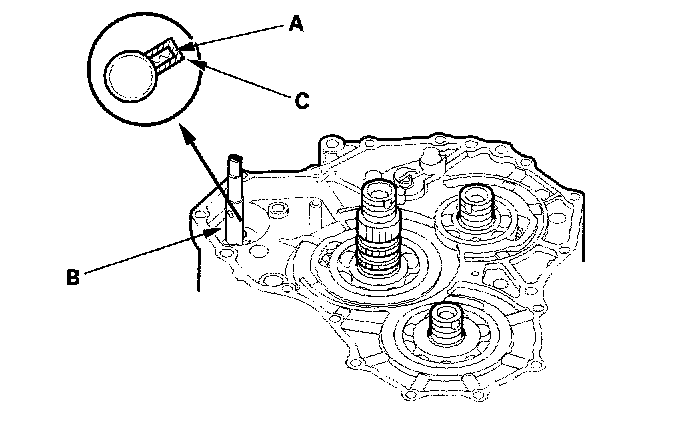 A
C
B