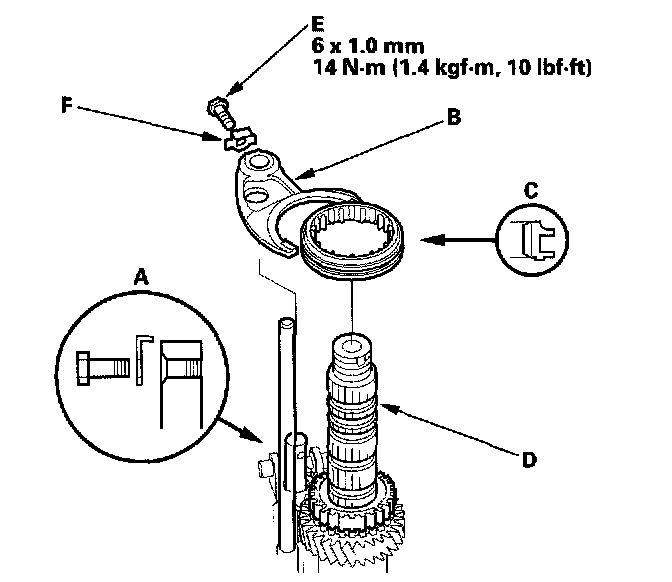 E
6 x 1.0 mm
14 N·m (1.4 kgf·m, 10 lbf·ft)

F

B

C

A

D