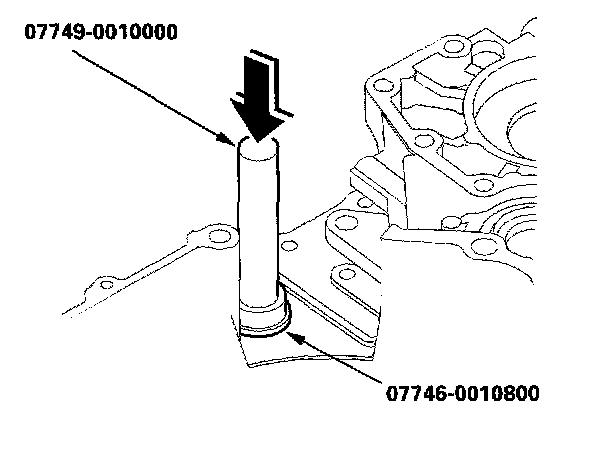 07749-0010000

07746-0010800