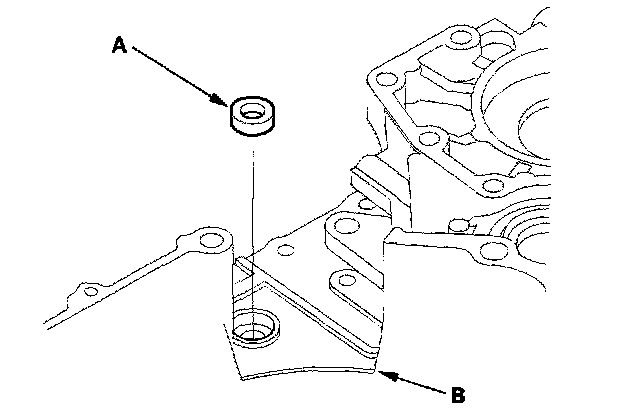 A

B