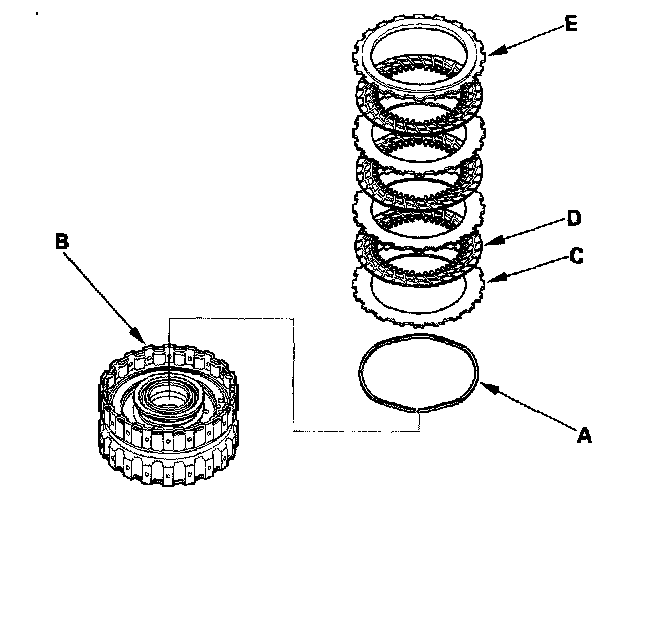 E

D

C

B

A