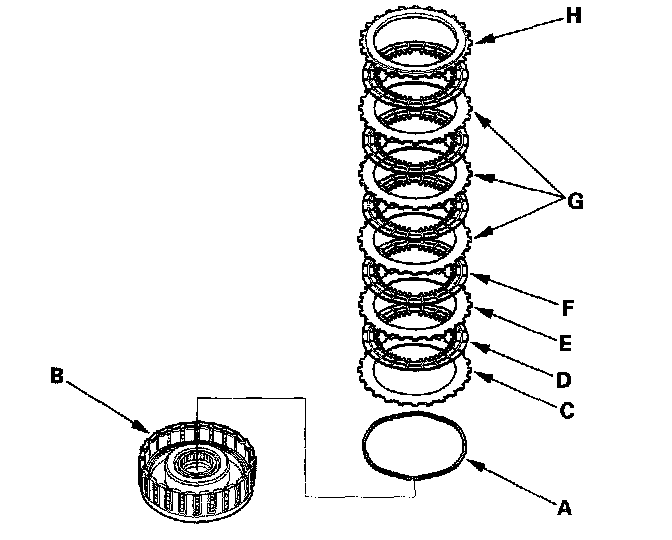 H

G

F

E

D

C

B

A