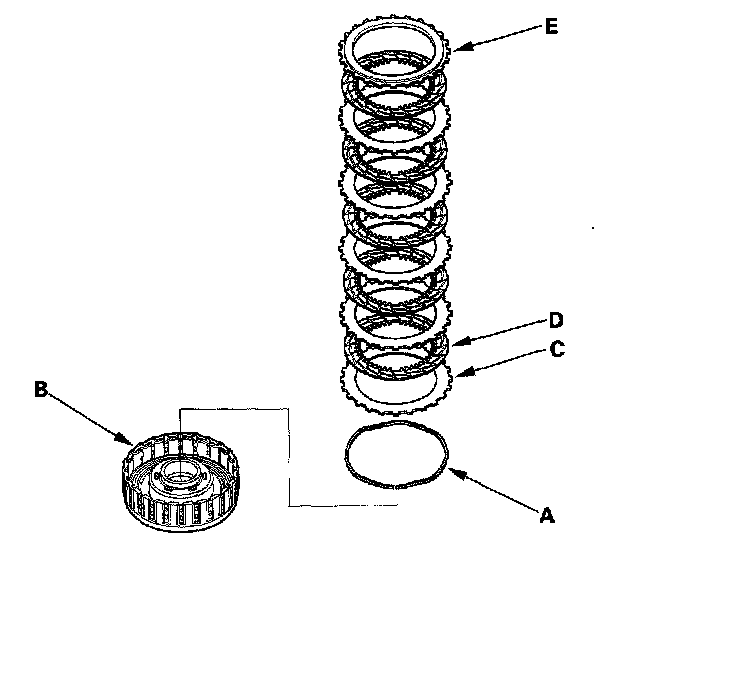 E
D
C
B
A