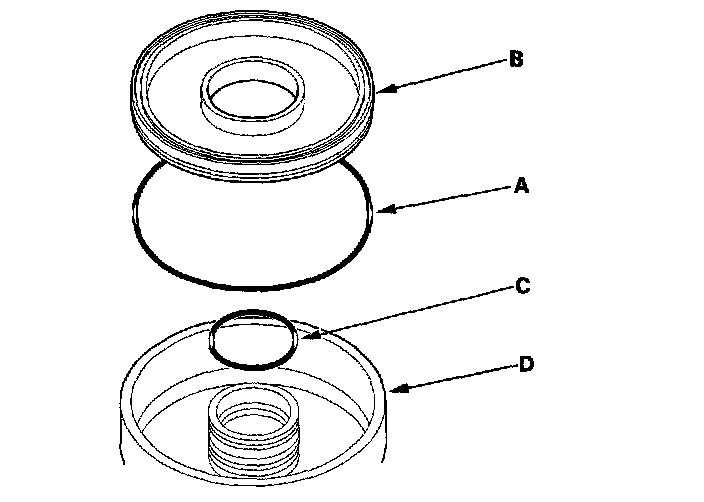 B

A

C

D