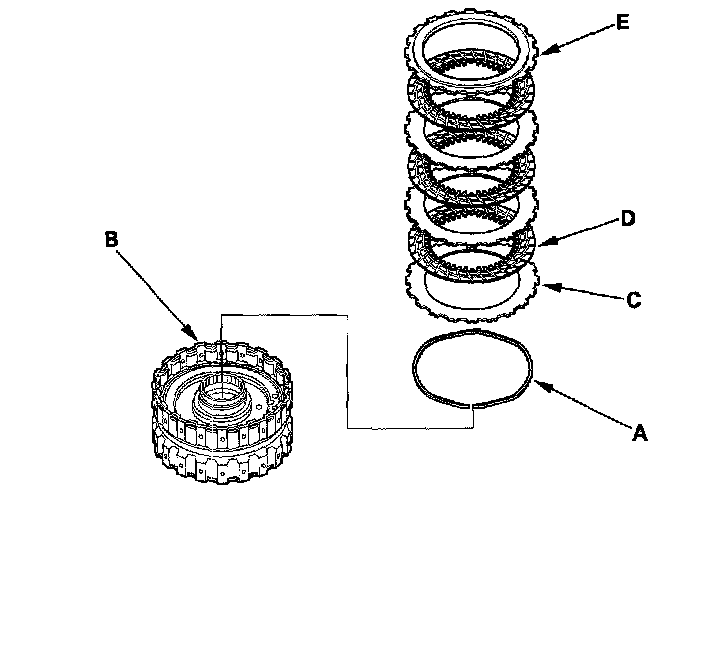 E
D
B
C
A