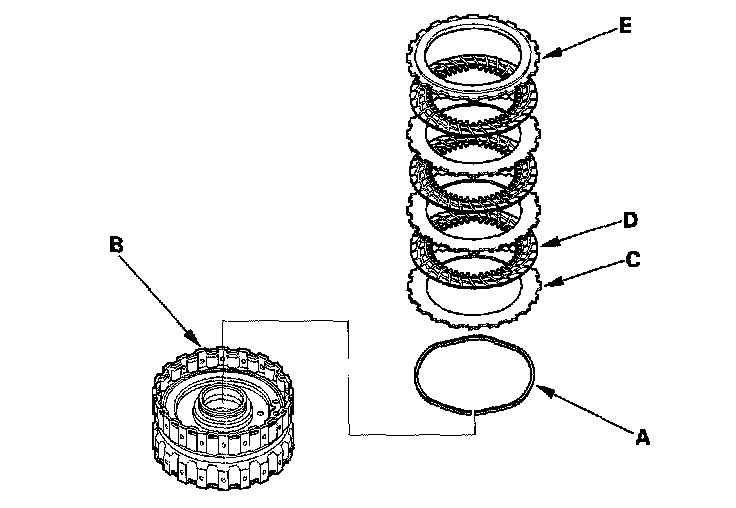 E
D
B
C
A