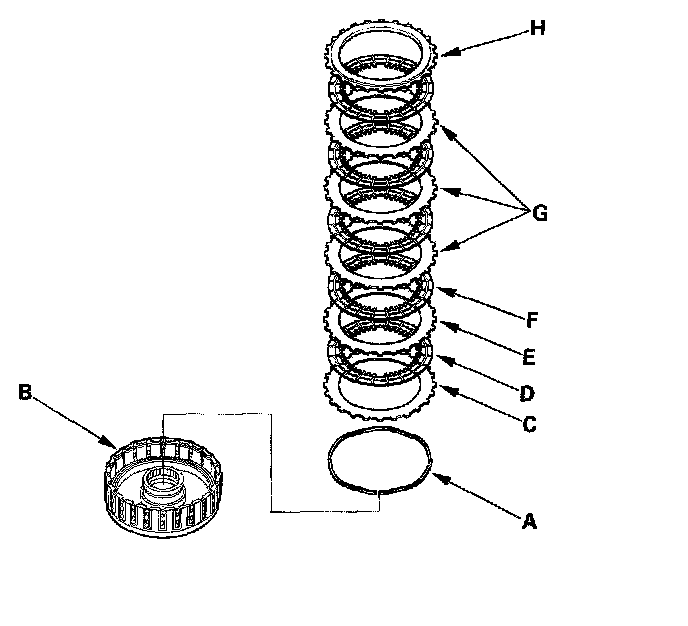 H
G
F
E
D
C
B
A