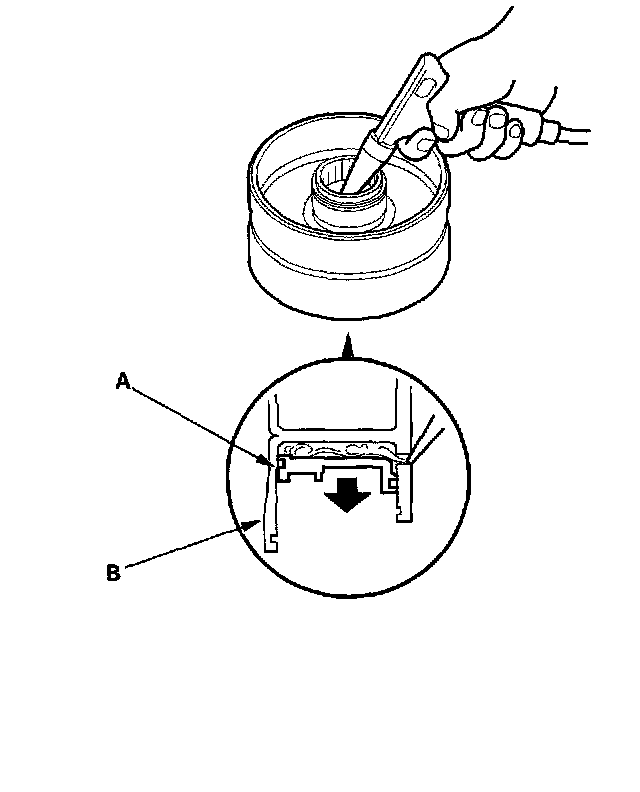 A

B