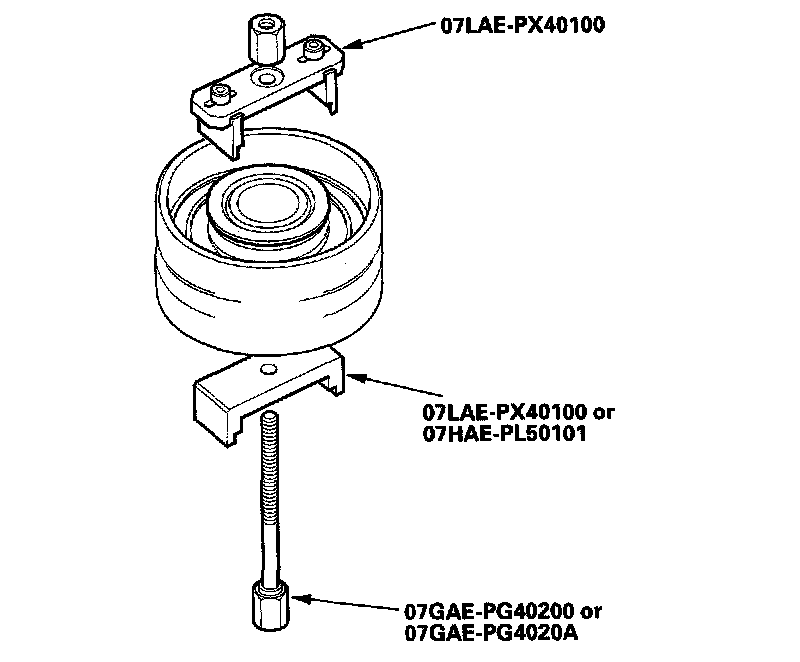 07LAE-PX40100

07LAE-PX40100 or
07HAE-PL50101

07GAE-PG40200 or
07GAE-PG4020A