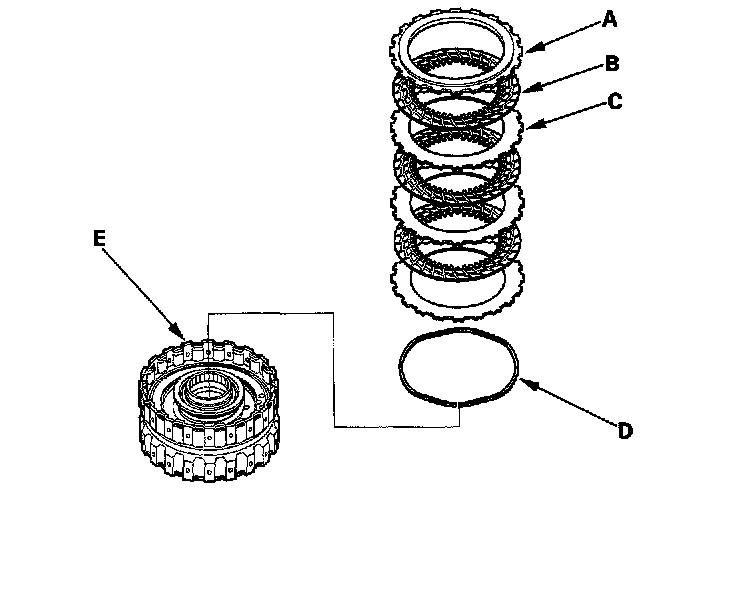 A
B
C
E
D