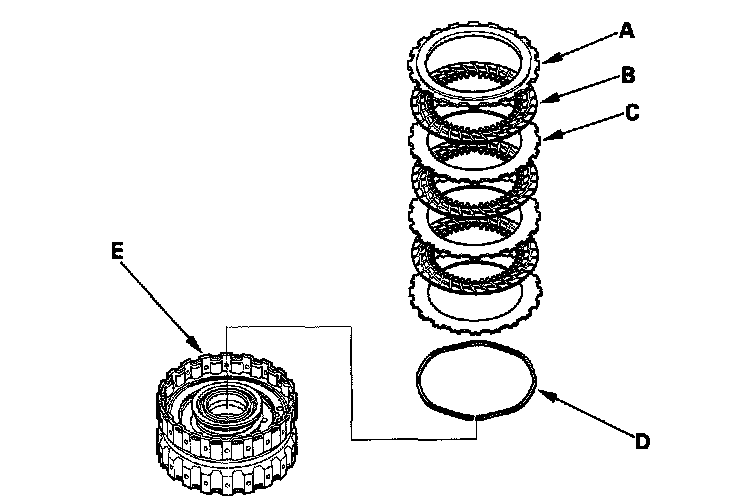 A
B
C
E
D