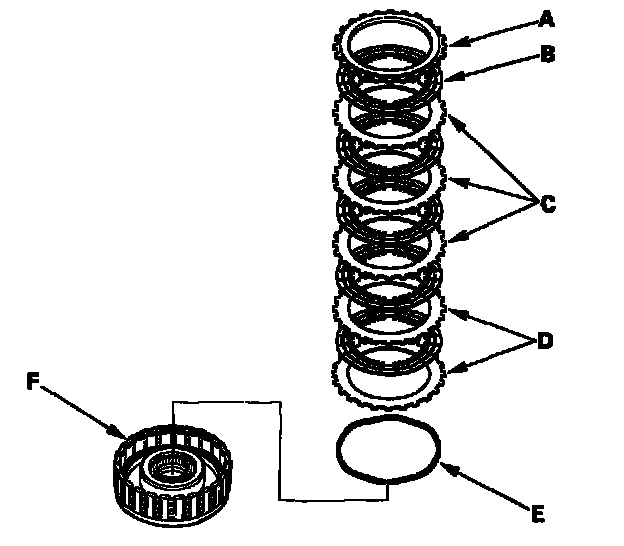 A
B
C
D
F
E