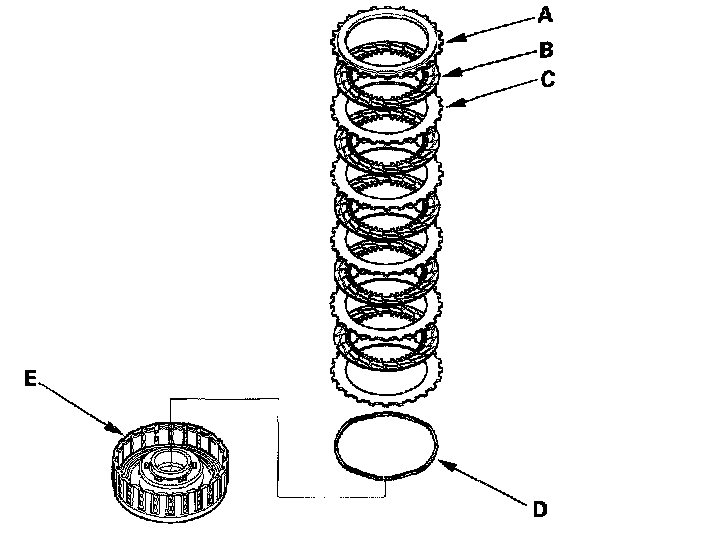 A
B
C
E
D