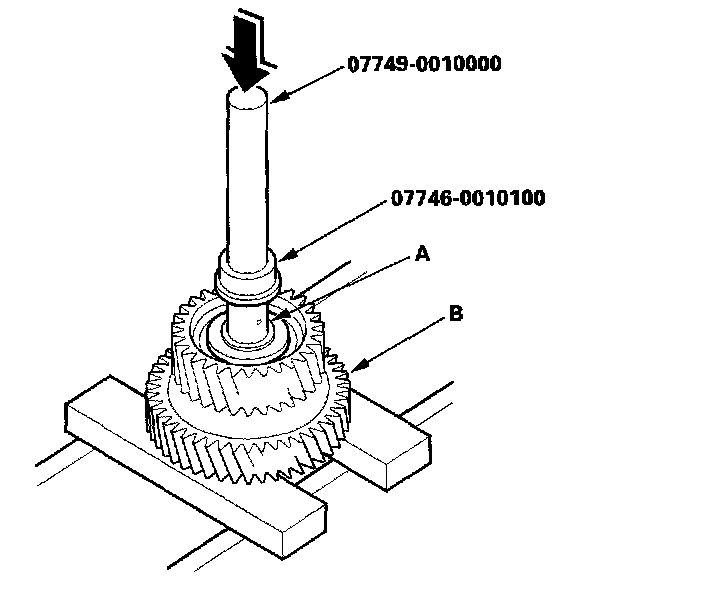 07749-0010000

07746-0010100

A

B