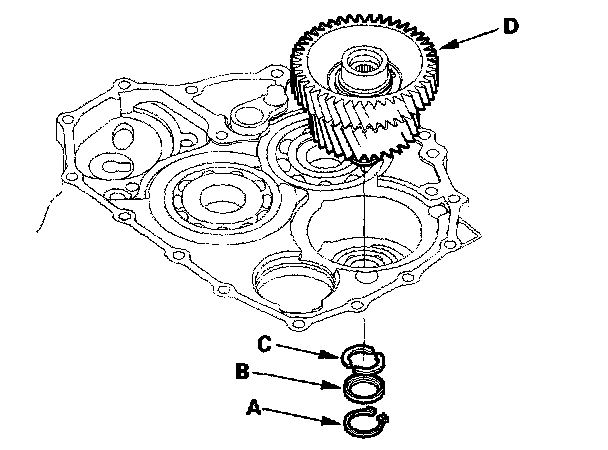 D

C

B

A