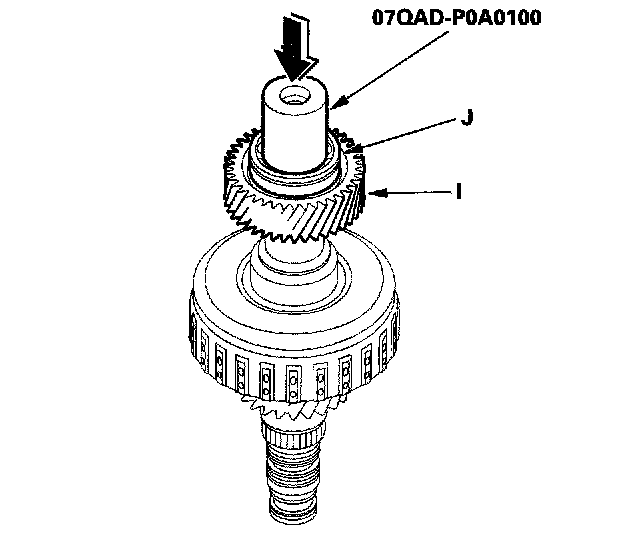 07QAD-P0A0100

J

I