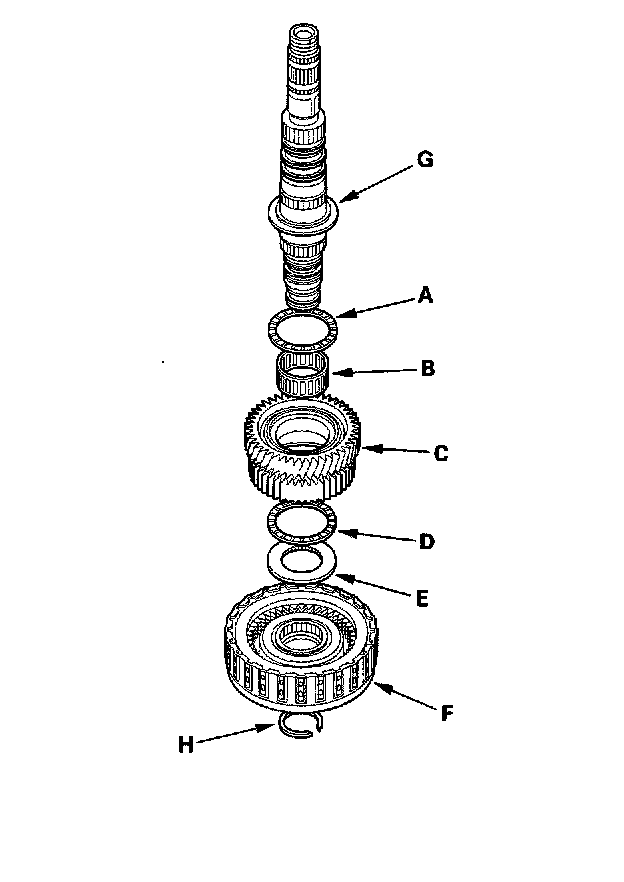 G

A

B

C

D

E

F

H