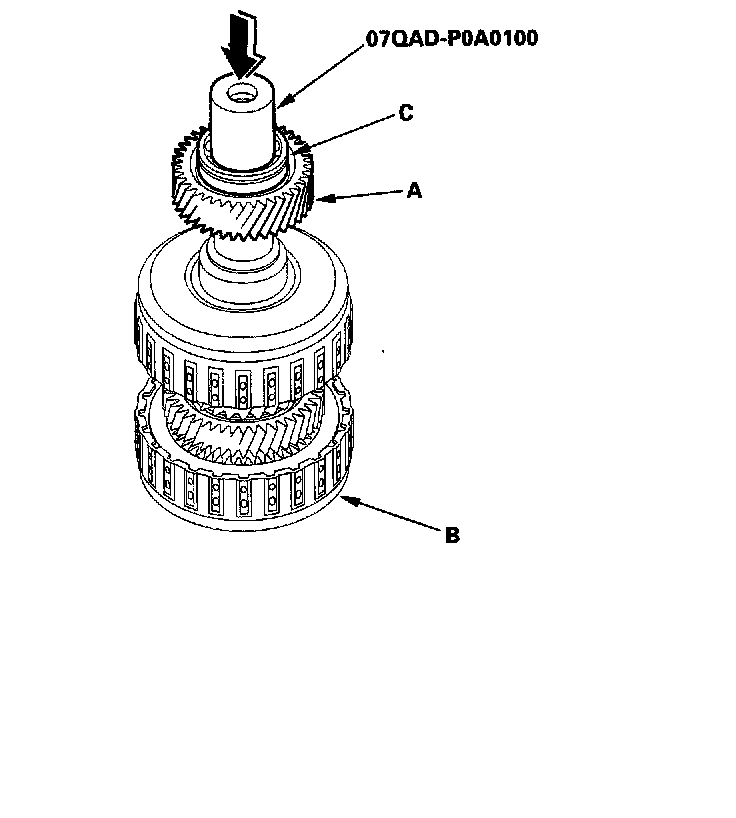 07QAD-P0A0100
C
A
B