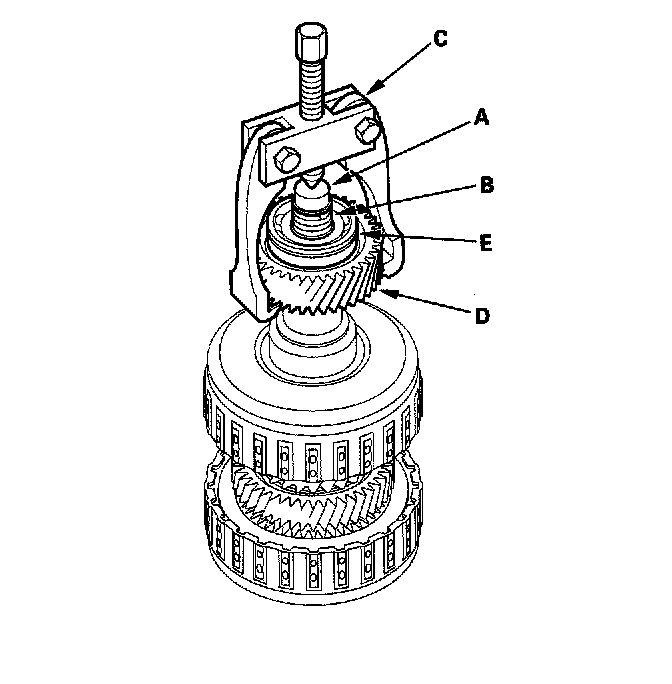 C
A
B
E
D