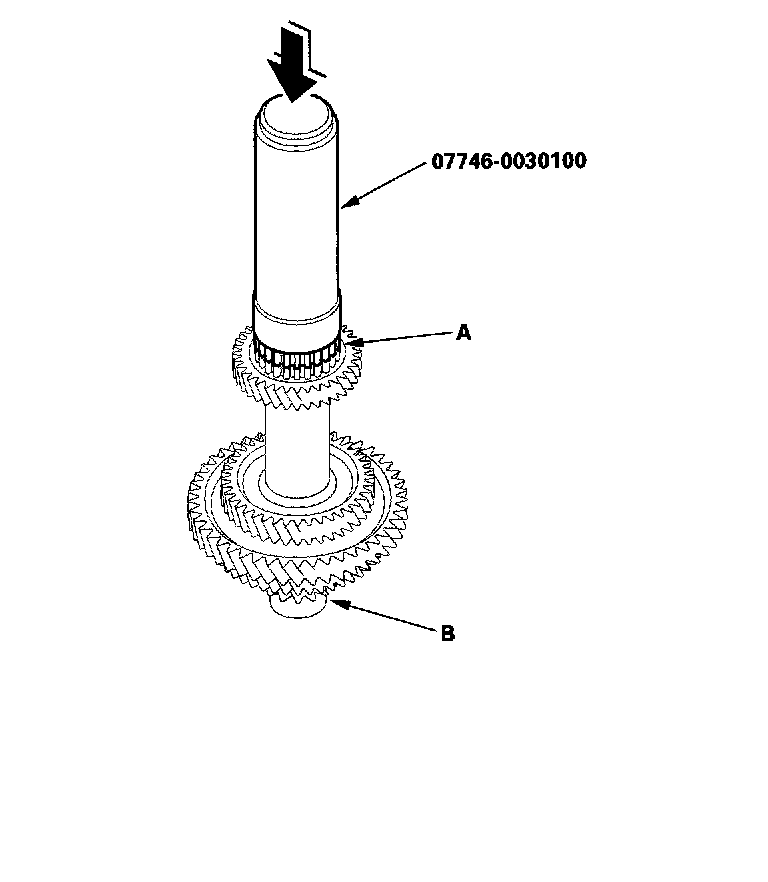 07746-0030100

A

B