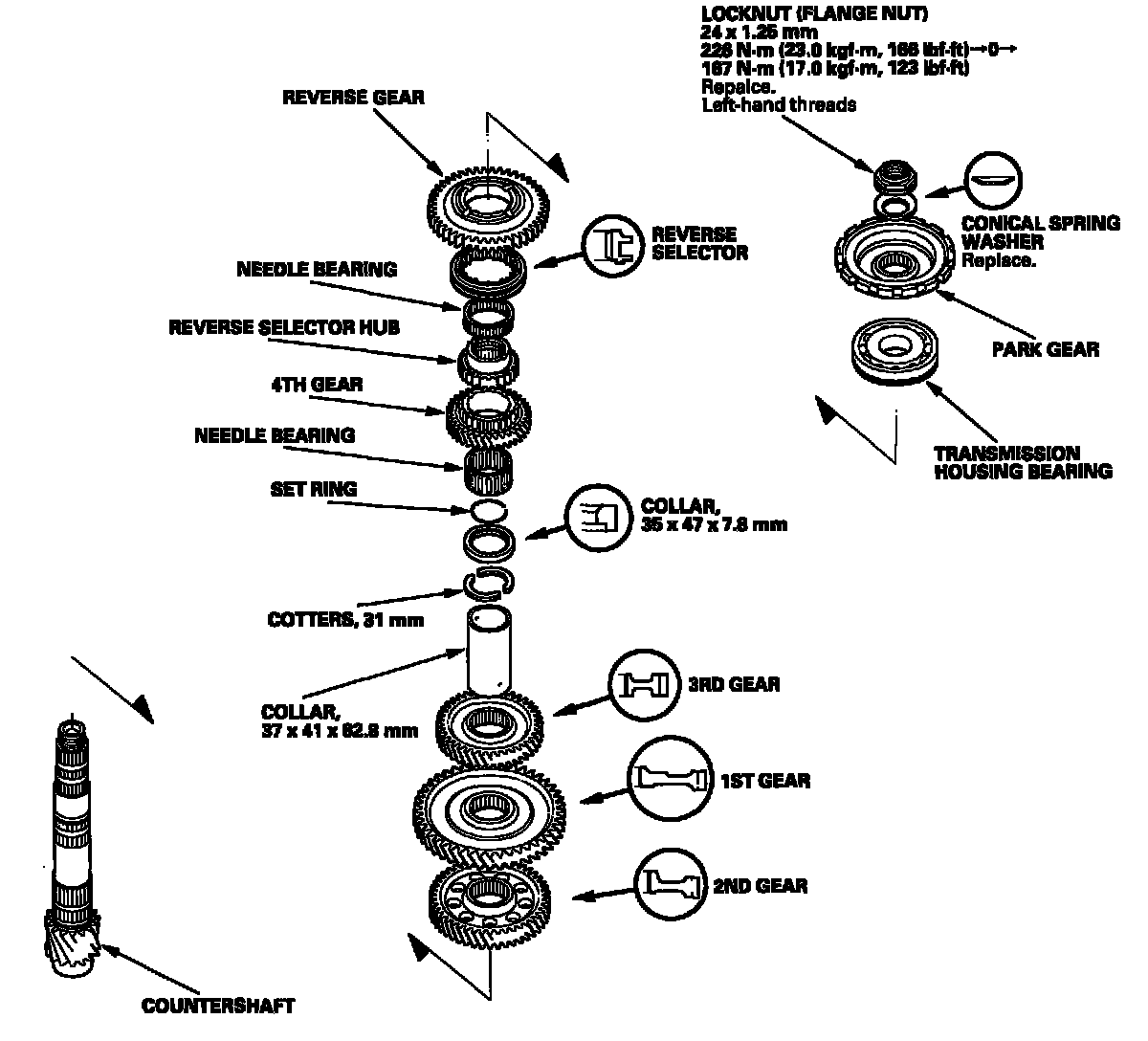 LOCKNUT (FLANGE NUT)
24 x 1.25 mm
226 N·m (23.0 kgf·m, 166 lbf·ft)→0→
167 N·m (17.0 kgf·m, 123 lbf·ft)
Repalce.
Left-hand threads

REVERSE GEAR

REVERSE SELECTOR

NEEDLE BEARING

REVERSE SELECTOR HUB

4TH GEAR

NEEDLE BEARING

SET RING

COLLAR, 35 x 47 x 7.8 mm

COTTERS, 31 mm

COLLAR, 37 x 41 x 62.8 mm

3RD GEAR

1ST GEAR

2ND GEAR

COUNTERSHAFT

CONICAL SPRING WASHER
Replace.

PARK GEAR

TRANSMISSION HOUSING BEARING