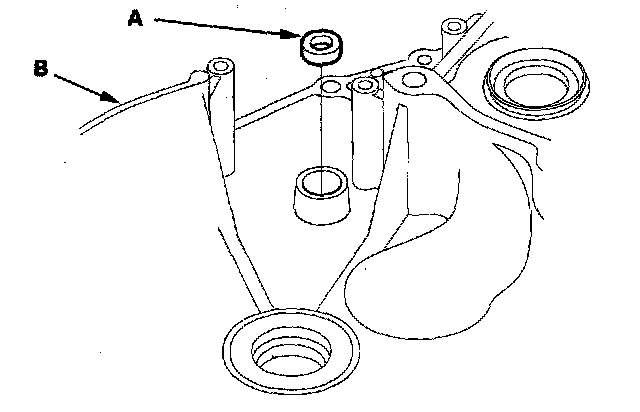 A
B