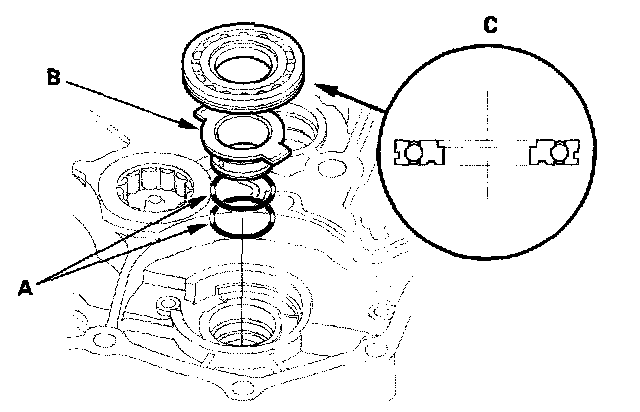 C
B
A